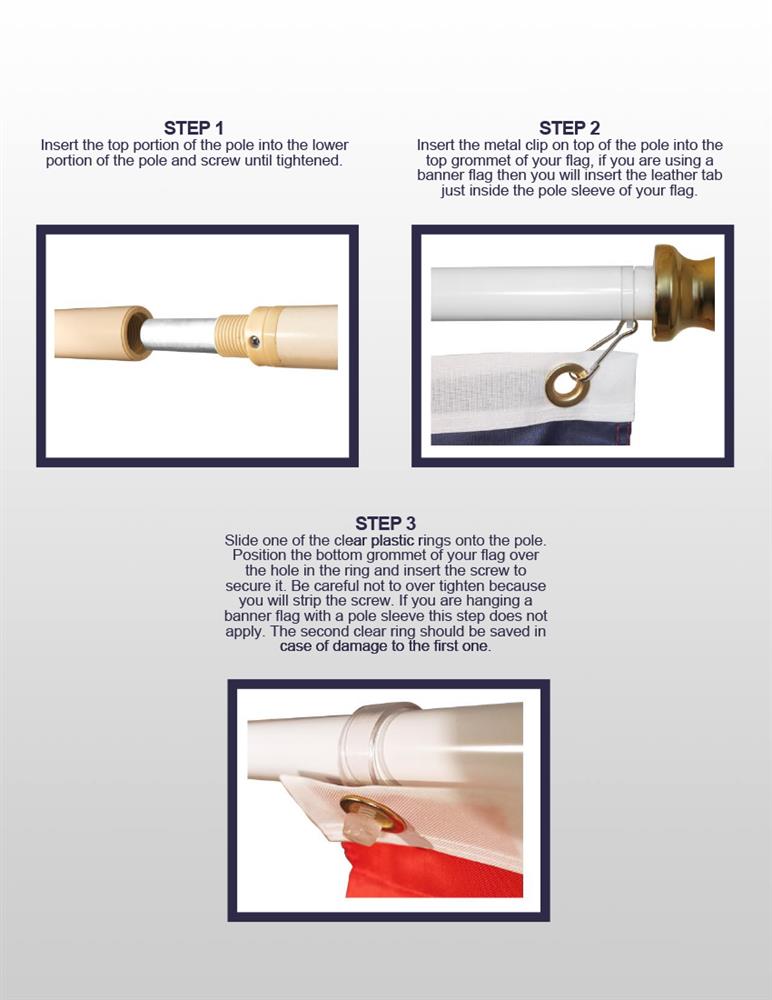 STEP 1
Insert the top portion of the pole into the lower portion of the pole and screw until tightened.

STEP 2
Insert the metal clip on top of the pole into the top grommet of your flag, if you are using a banner flag then you will insert the leather tab just inside the pole sleeve of your flag.

STEP 3
Slide one of the clear plastic rings onto the pole. Position the bottom grommet of your flag over the hole in the ring and insert the screw to secure it. Be careful not to over tighten because you will strip the screw. If you are hanging a banner flag with a pole sleeve this step does not apply. The second clear ring should be saved in case of damage to the first one.